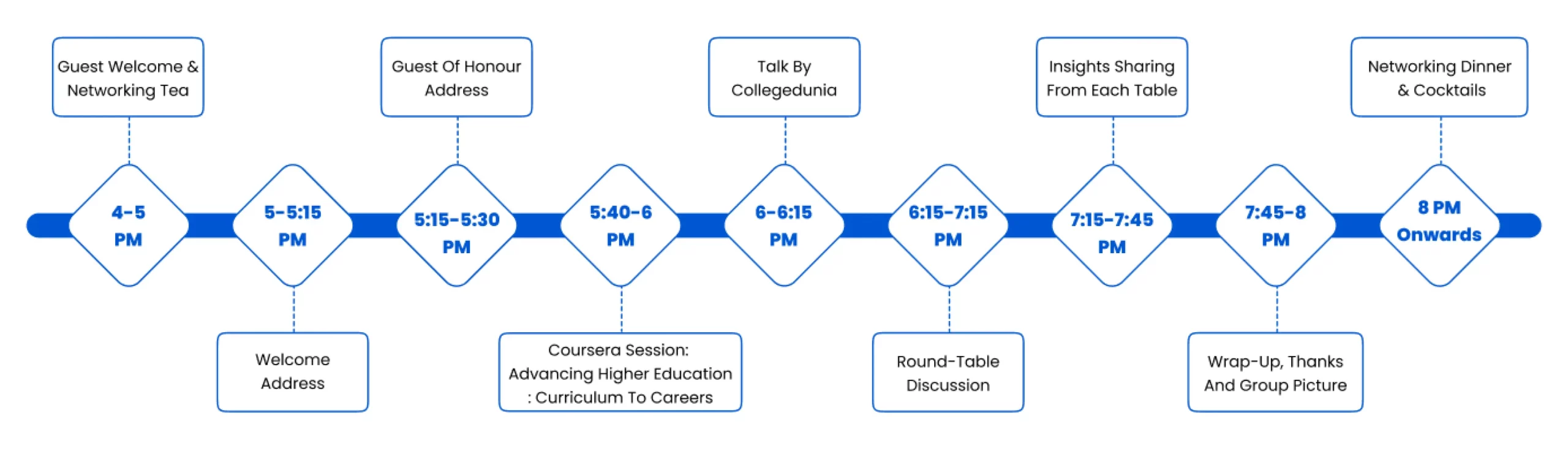 Guest Welcome & Networking Tea

4-5 PM

5-5:15 PM

Welcome Address

Guest Of Honour Address

5:15-5:30 PM

5:40-6 PM

Coursera Session: Advancing Higher Education : Curriculum To Careers

Talk By Collegedunia

6-6:15 PM

6:15-7:15 PM

Round-Table Discussion

Insights Sharing From Each Table

7:15-7:45 PM

7:45-8 PM

Wrap-Up, Thanks And Group Picture

Networking Dinner & Cocktails

8 PM Onwards